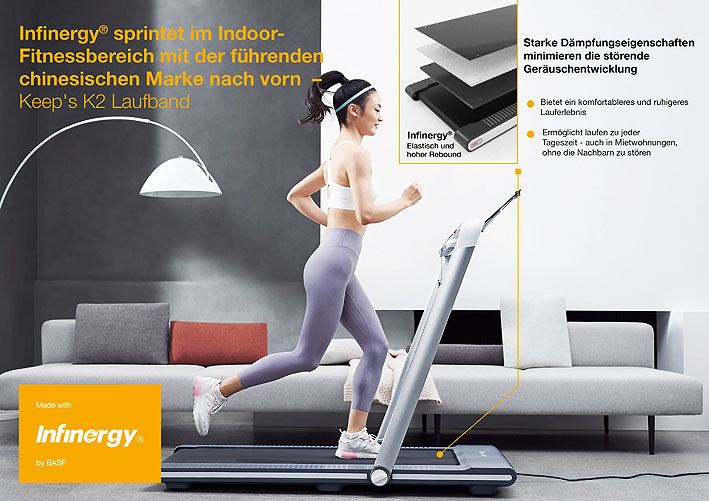 Infinergy® sprintet im Indoor-Fitnessbereich mit der führenden chinesischen Marke nach vorn – Keep's K2 Laufband

Infinergy®
Elastisch und hoher Rebound

Starke Dämpfungseigenschaften minimieren die störende Geräuschentwicklung

Bietet ein komfortableres und ruhigeres Lauferlebnis

Ermöglicht laufen zu jeder Tageszeit - auch in Mietwohnungen, ohne die Nachbarn zu stören

Made with
Infinergy®
by BASF